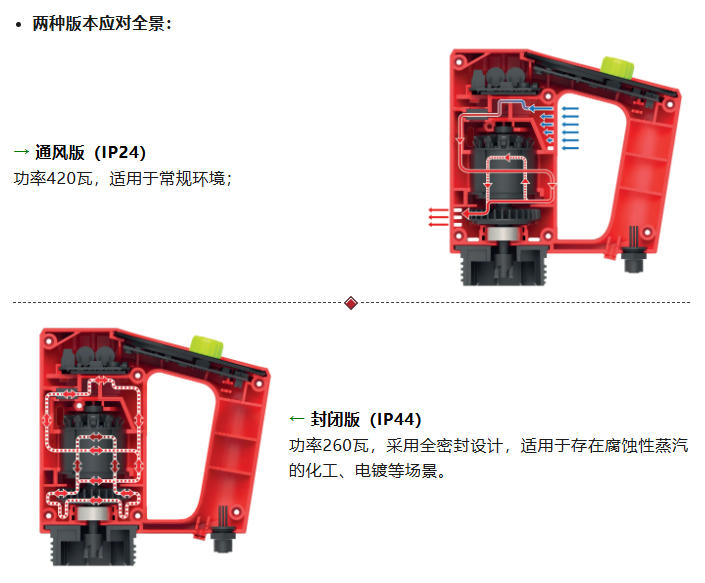 • 两种版本应对全景：

→ 通风版（IP24）
功率420瓦，适用于常规环境；

← 封闭版（IP44）
功率260瓦，采用全密封设计，适用于存在腐蚀性蒸汽的化工、电镀等场景。