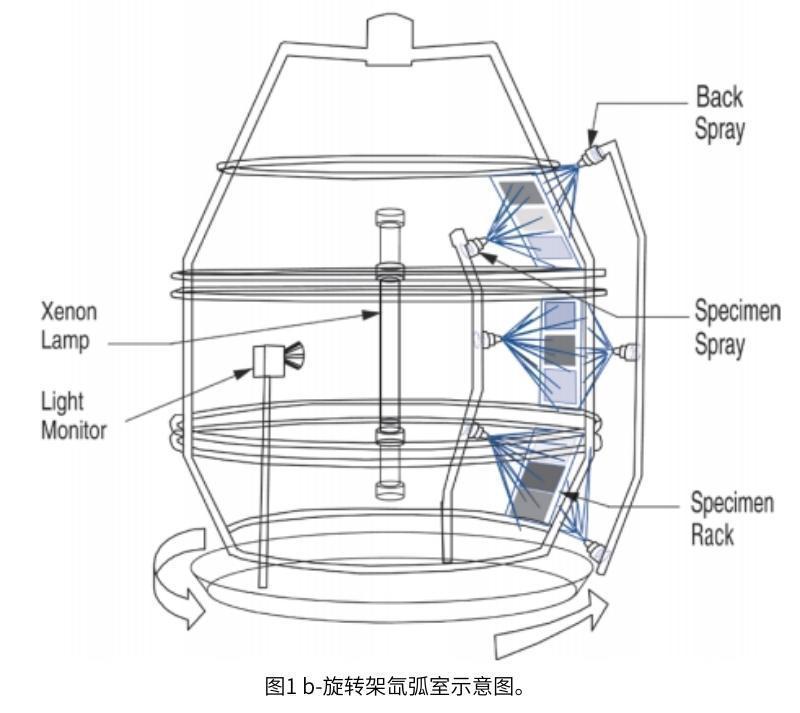 Back Spray

Xenon Lamp

Specimen Spray

Light Monitor

Specimen Rack

图1 b-旋转架氙弧室示意图。